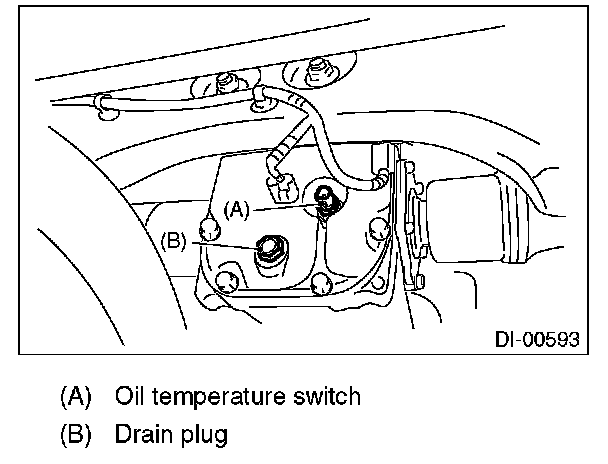 (A)
(B)
DI-00593

(A) Oil temperature switch
(B) Drain plug