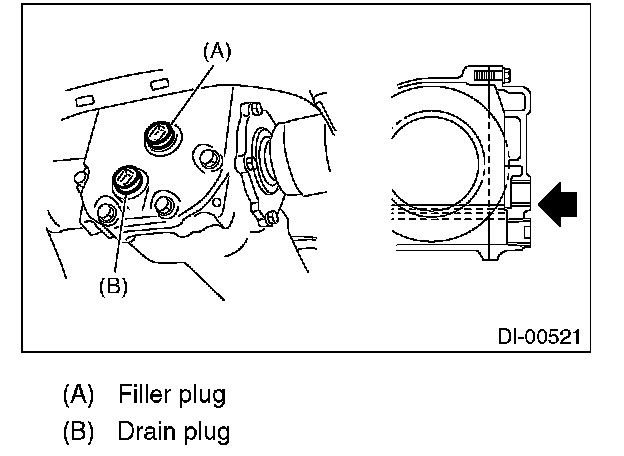 (A)

(B)

DI-00521

(A) Filler plug

(B) Drain plug