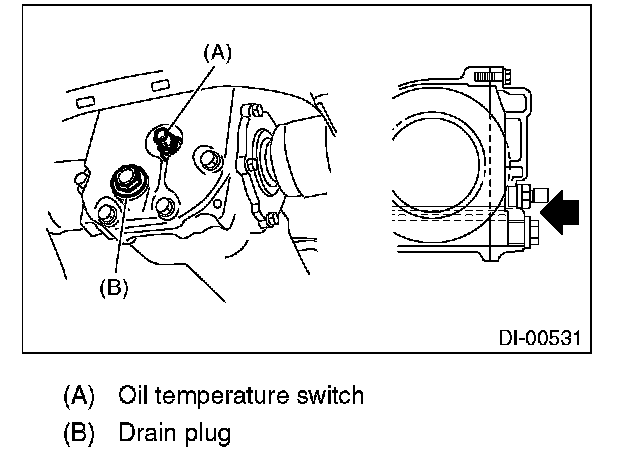 (A)

(B)

DI-00531

(A) Oil temperature switch

(B) Drain plug