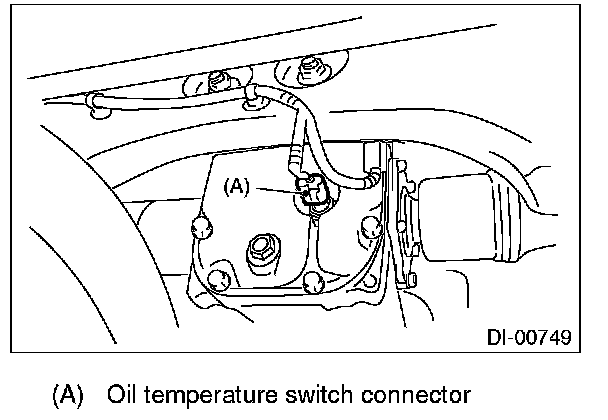 (A)

DI-00749

(A) Oil temperature switch connector