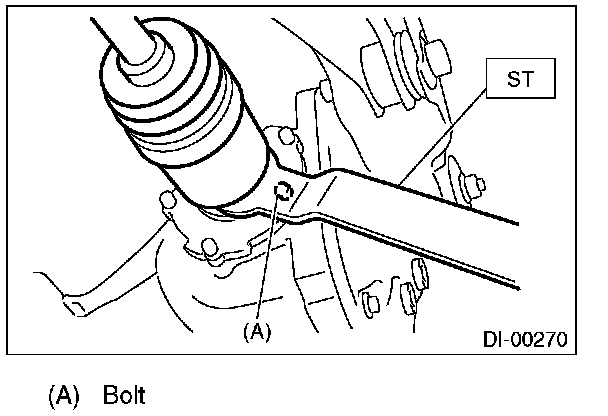 ST

(A)

DI-00270

(A) Bolt