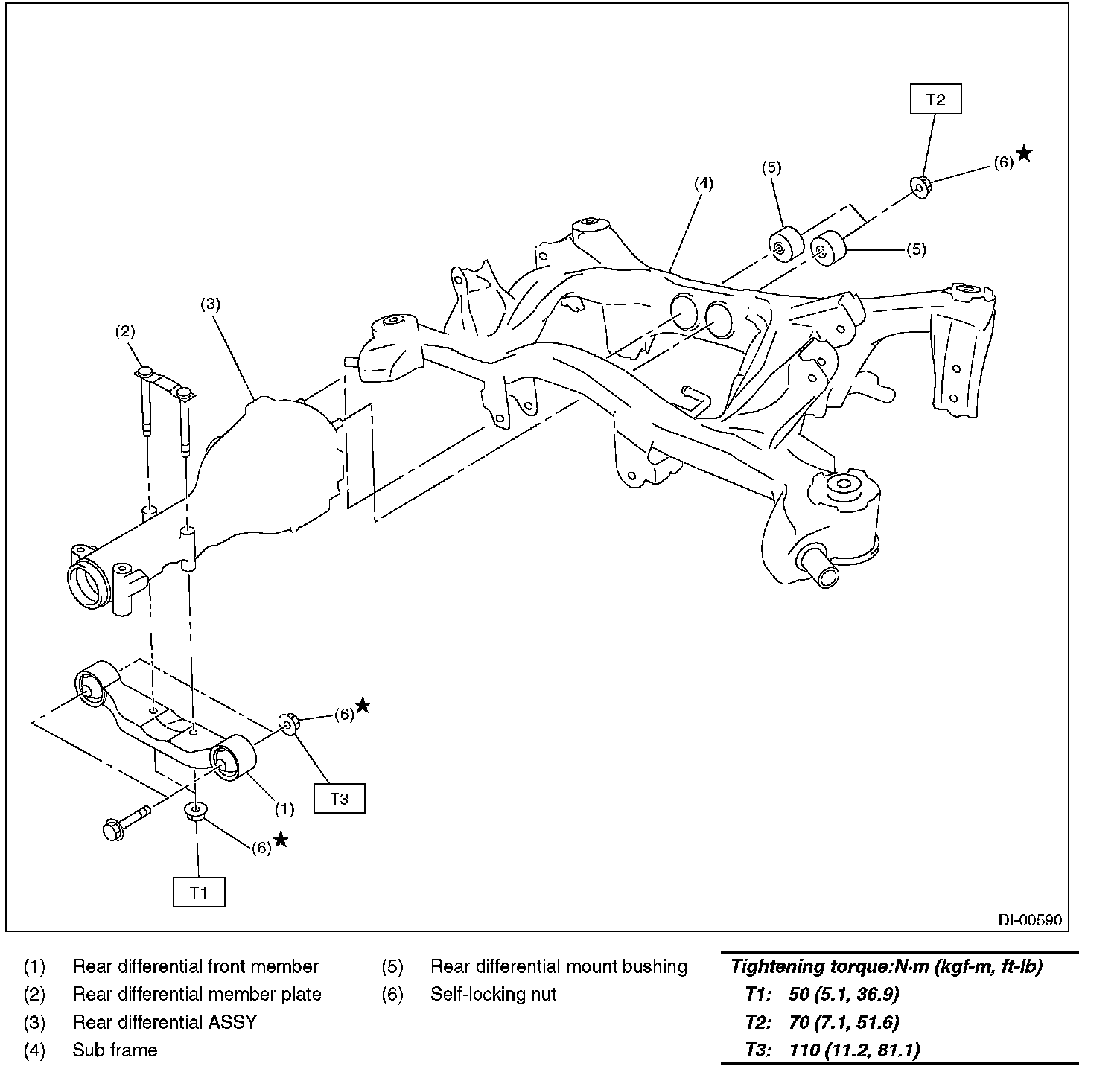 T2
(6) ★
(5)
(4)
(5)
(3)
(2)
(6) ★
(1)
T3
(6) ★
T1
DI-00590

(1) Rear differential front member
(2) Rear differential member plate
(3) Rear differential ASSY
(4) Sub frame

(5) Rear differential mount bushing
(6) Self-locking nut

Tightening torque:N·m (kgf-m, ft-lb)
T1: 50 (5.1, 36.9)
T2: 70 (7.1, 51.6)
T3: 110 (11.2, 81.1)