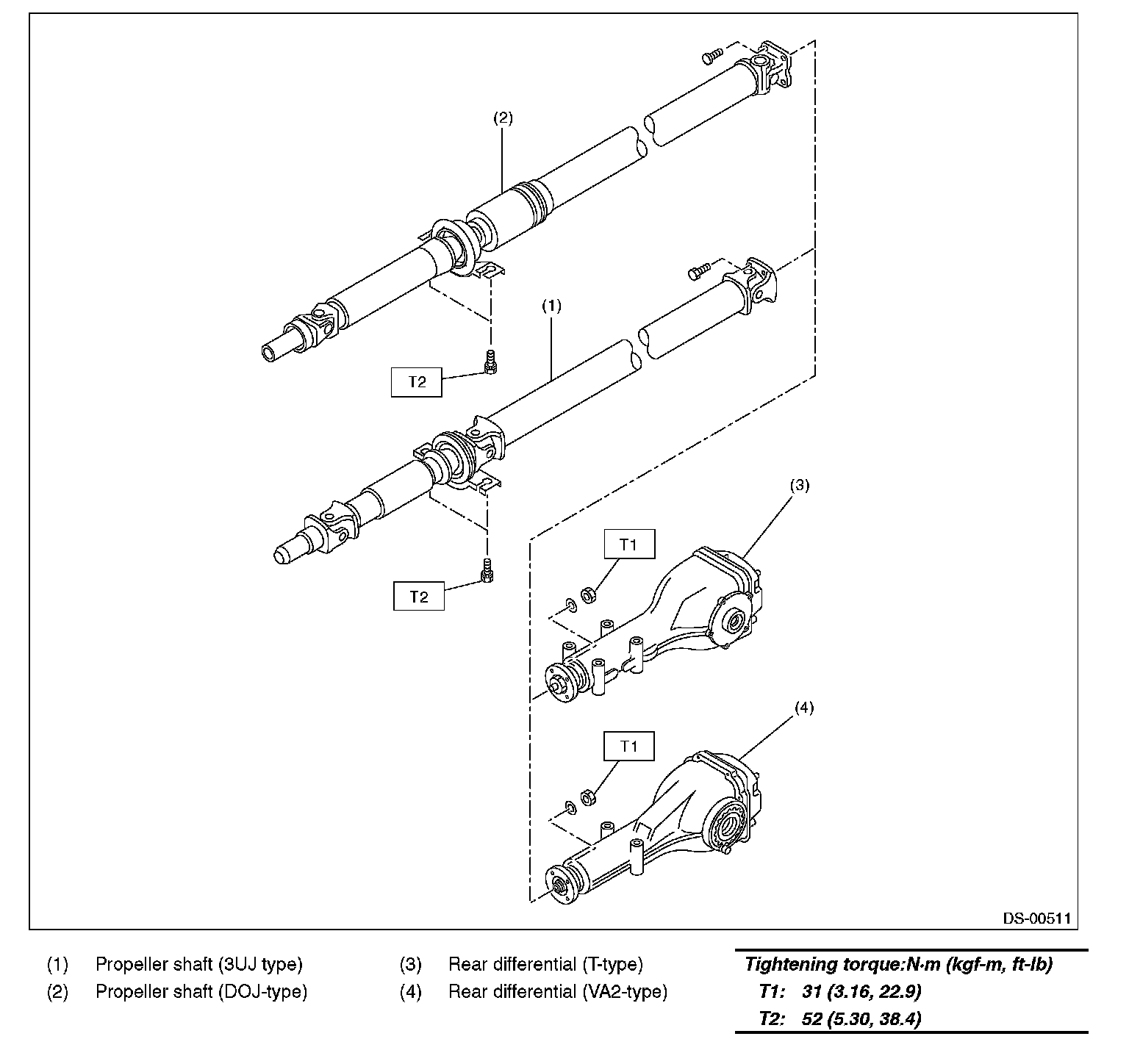 (2)

(1)

T2

T2

(3)

T1

(4)

T1

DS-00511

(1) Propeller shaft (3UJ type)
(2) Propeller shaft (DOJ-type)
(3) Rear differential (T-type)
(4) Rear differential (VA2-type)

Tightening torque:N·m (kgf-m, ft-lb)
T1: 31 (3.16, 22.9)
T2: 52 (5.30, 38.4)