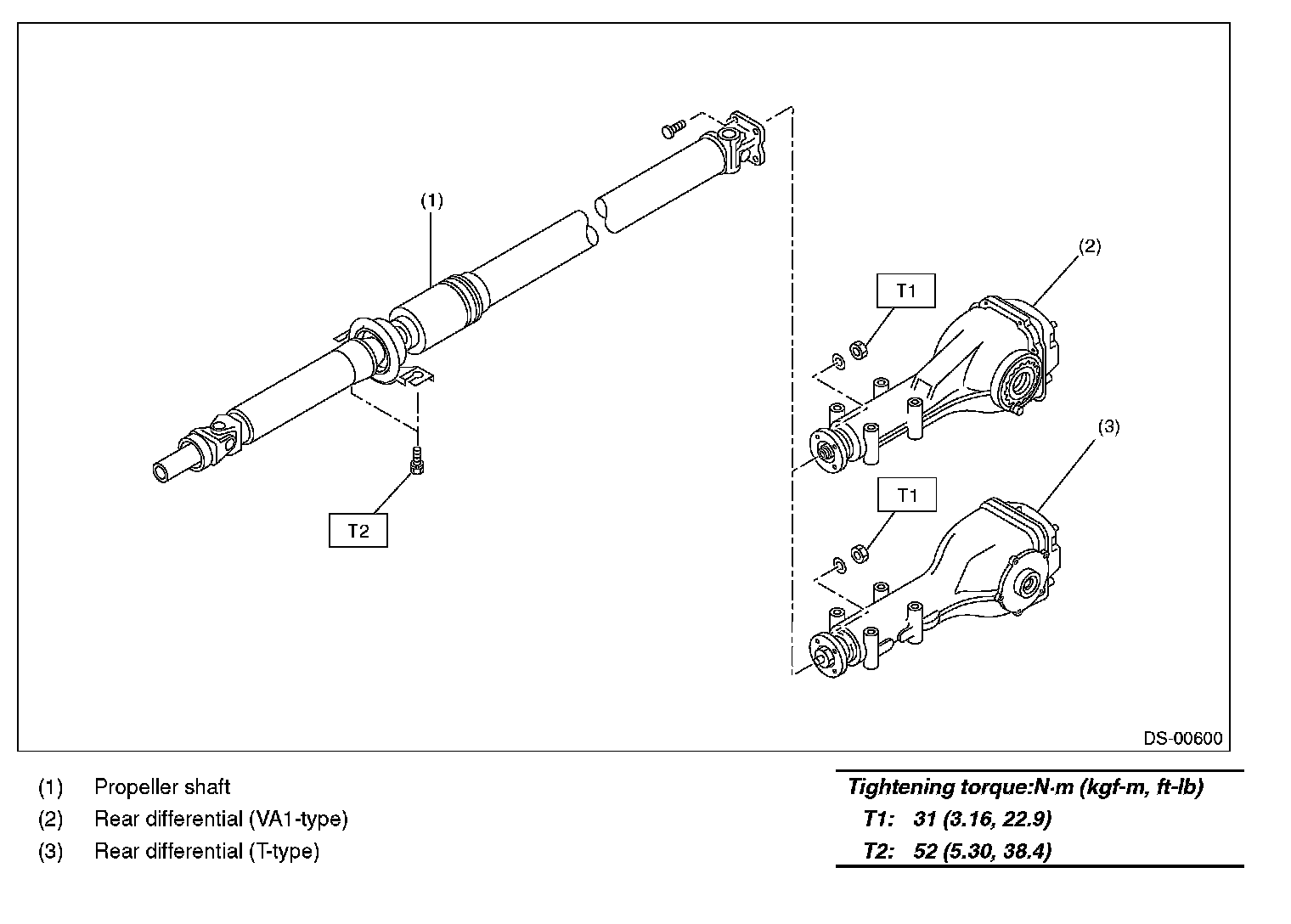 (1)

(2)

T1

(3)

T1

T2

DS-00600

(1) Propeller shaft
(2) Rear differential (VA1-type)
(3) Rear differential (T-type)

Tightening torque:N·m (kgf-m, ft-lb)
T1: 31 (3.16, 22.9)
T2: 52 (5.30, 38.4)