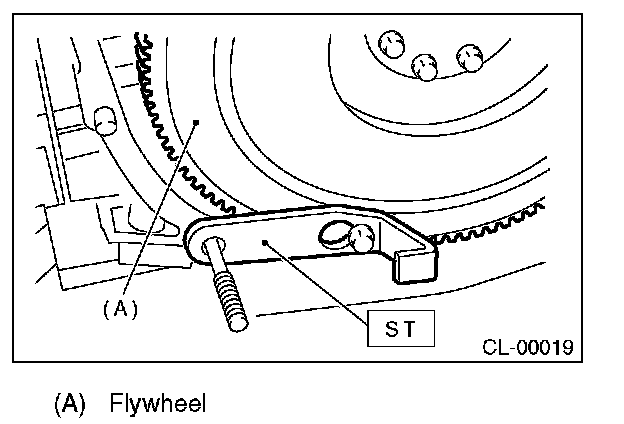 (A)

ST

CL-00019

(A) Flywheel