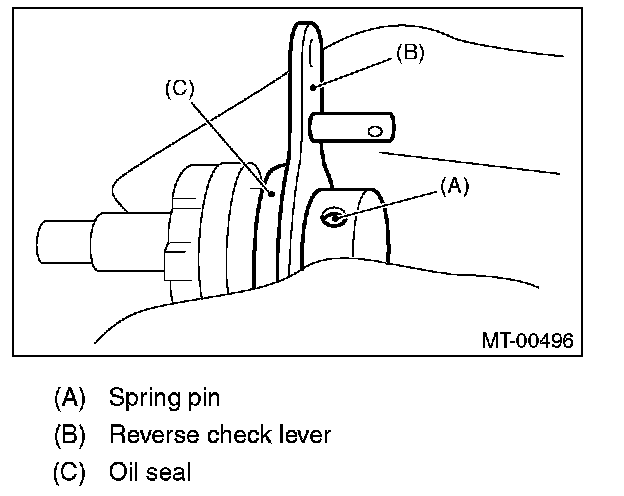 (B)
(C)
(A)
MT-00496

(A) Spring pin
(B) Reverse check lever
(C) Oil seal