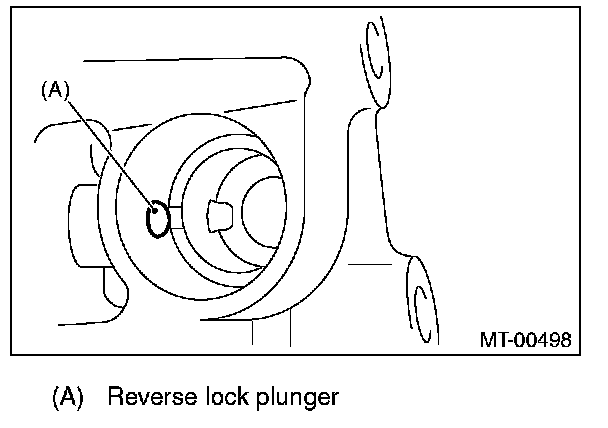 (A)

MT-00498

(A) Reverse lock plunger