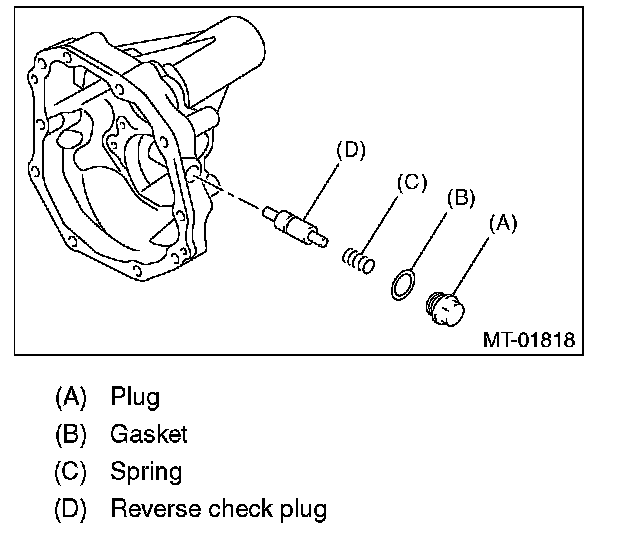 (D)
(C)
(B)
(A)
MT-01818

(A) Plug
(B) Gasket
(C) Spring
(D) Reverse check plug