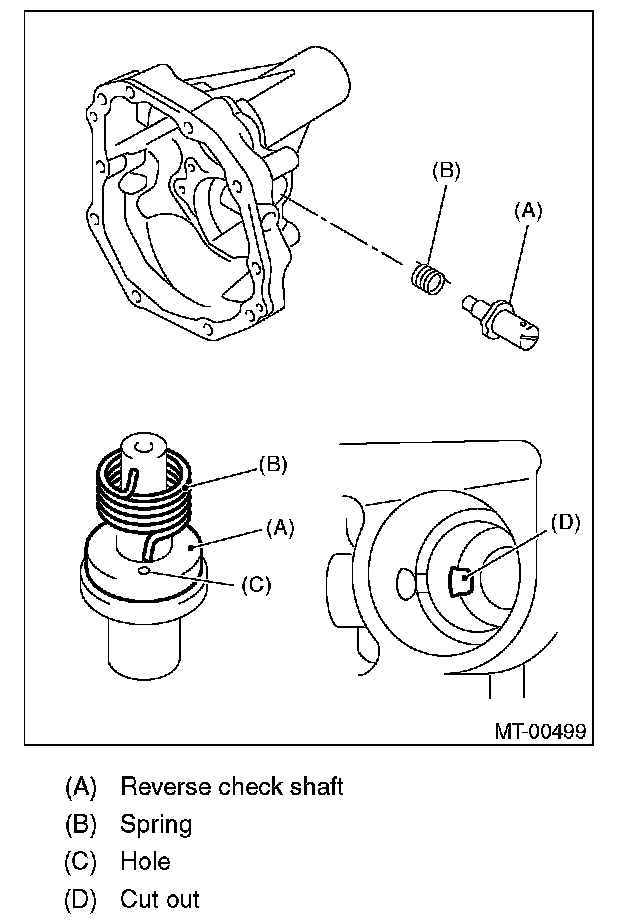 (B)
(A)
(B)
(A)
(C)
(D)
MT-00499

(A) Reverse check shaft
(B) Spring
(C) Hole
(D) Cut out