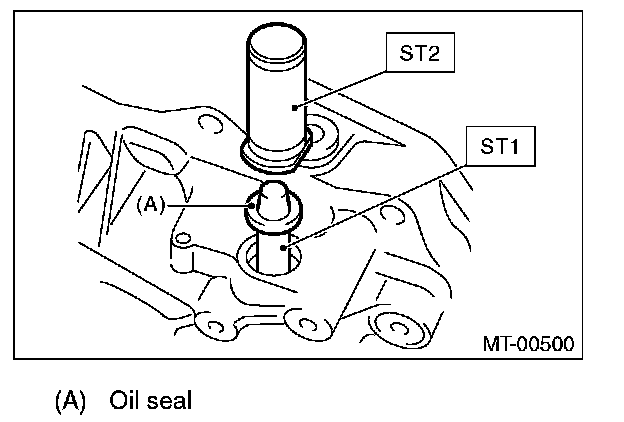 ST2
ST1
(A)
MT-00500

(A) Oil seal