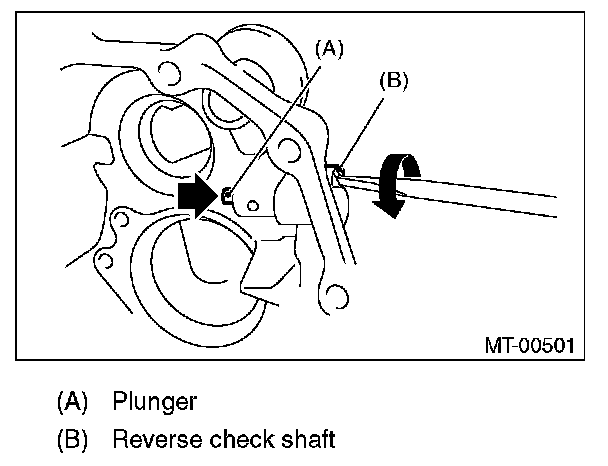 (A)

(B)

MT-00501

(A) Plunger

(B) Reverse check shaft