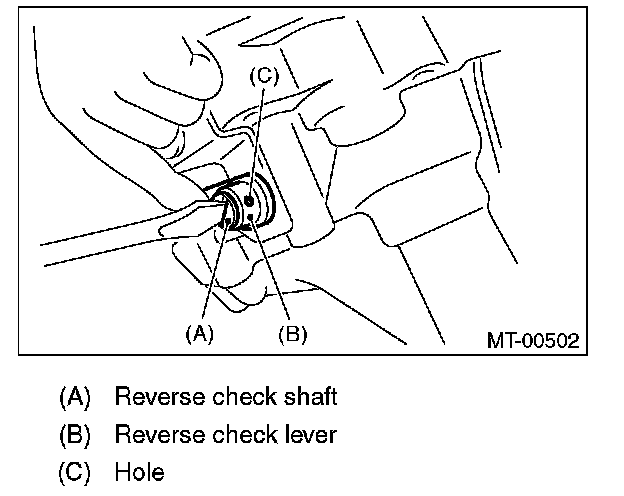 (C)

(A) (B)

MT-00502

(A) Reverse check shaft

(B) Reverse check lever

(C) Hole