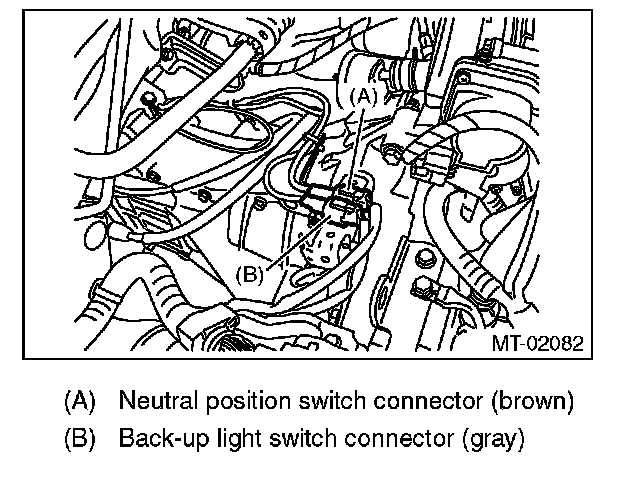 (A)

(B)

MT-02082

(A) Neutral position switch connector (brown)

(B) Back-up light switch connector (gray)