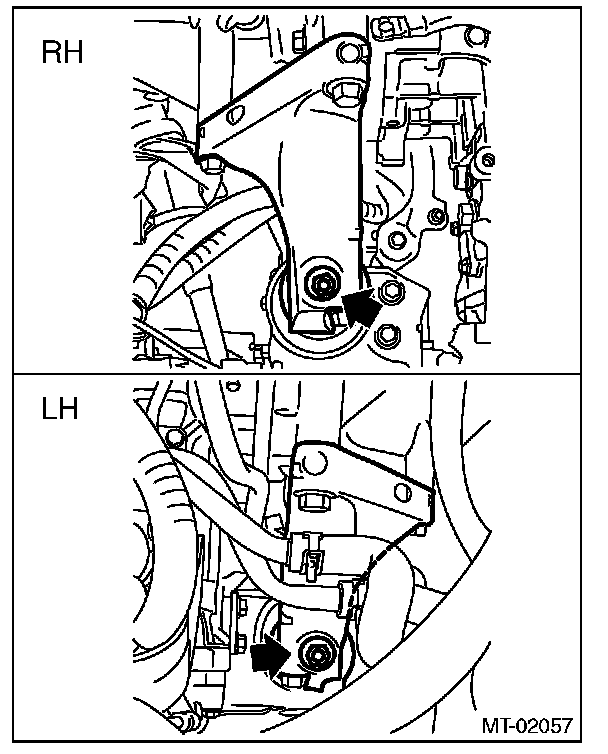 RH

LH

MT-02057