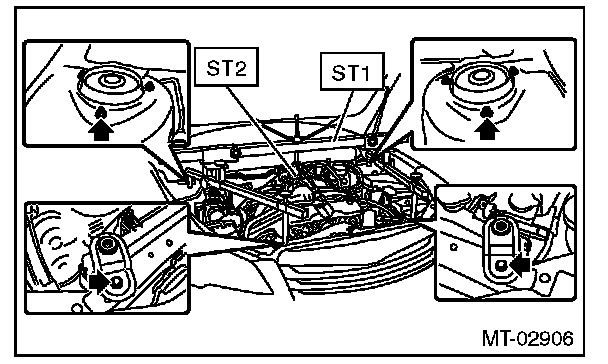 ST2
ST1
MT-02906