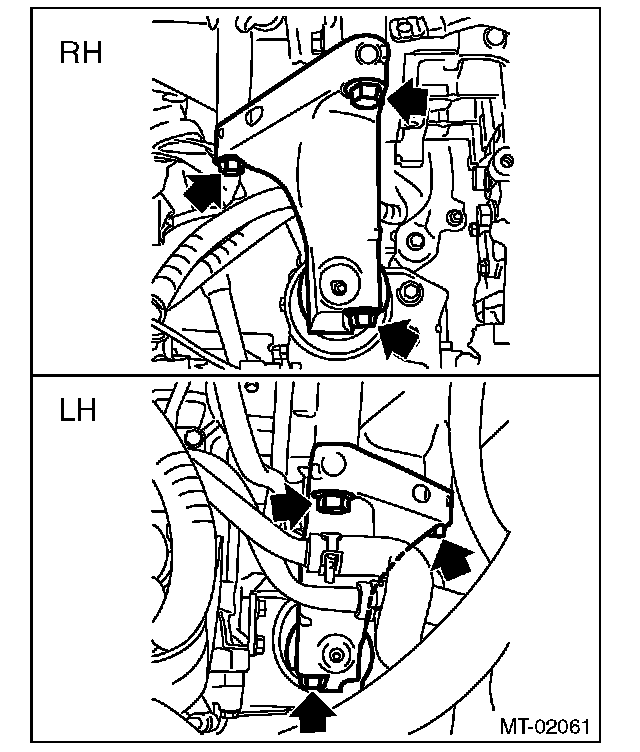 RH

LH

MT-02061