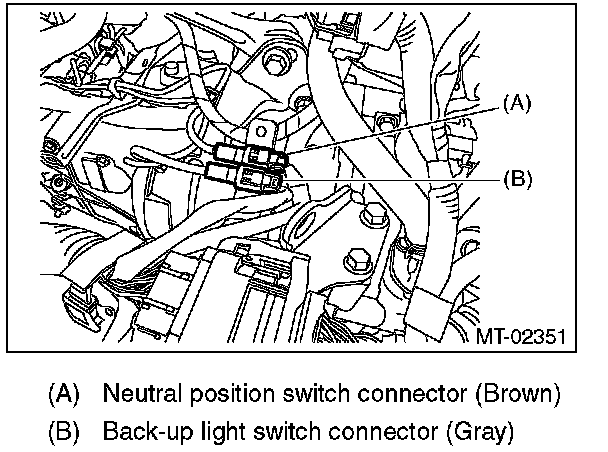 (A)

(B)

MT-02351

(A) Neutral position switch connector (Brown)

(B) Back-up light switch connector (Gray)