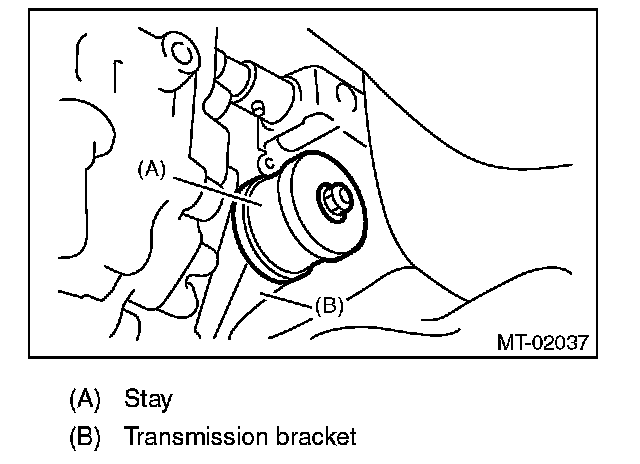 (A)

(B)

MT-02037

(A) Stay

(B) Transmission bracket