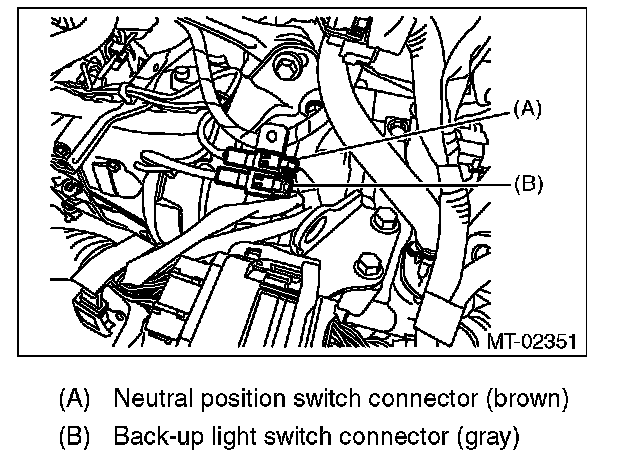 (A)

(B)

MT-02351

(A) Neutral position switch connector (brown)

(B) Back-up light switch connector (gray)