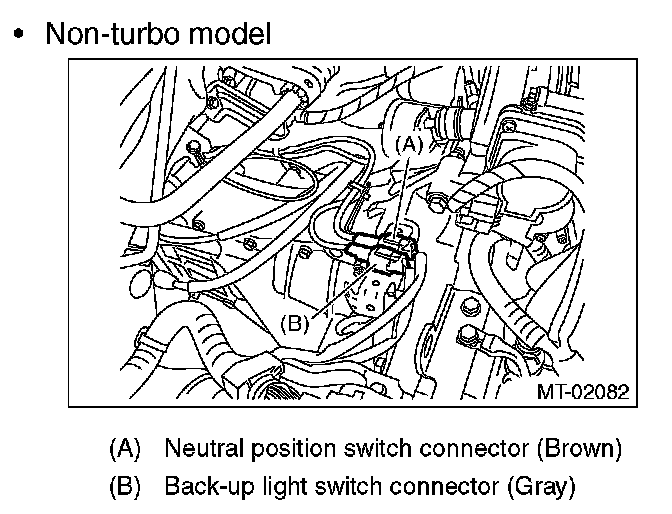 • Non-turbo model

(A)

(B)

MT-02082

(A) Neutral position switch connector (Brown)

(B) Back-up light switch connector (Gray)