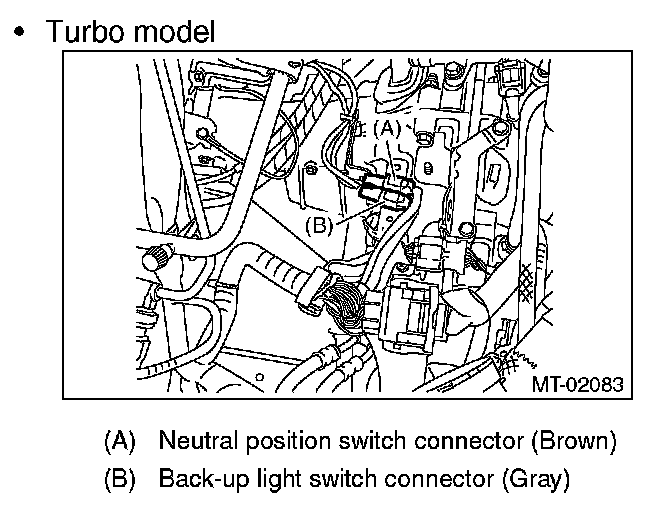 • Turbo model

(A)

(B)

MT-02083

(A) Neutral position switch connector (Brown)

(B) Back-up light switch connector (Gray)