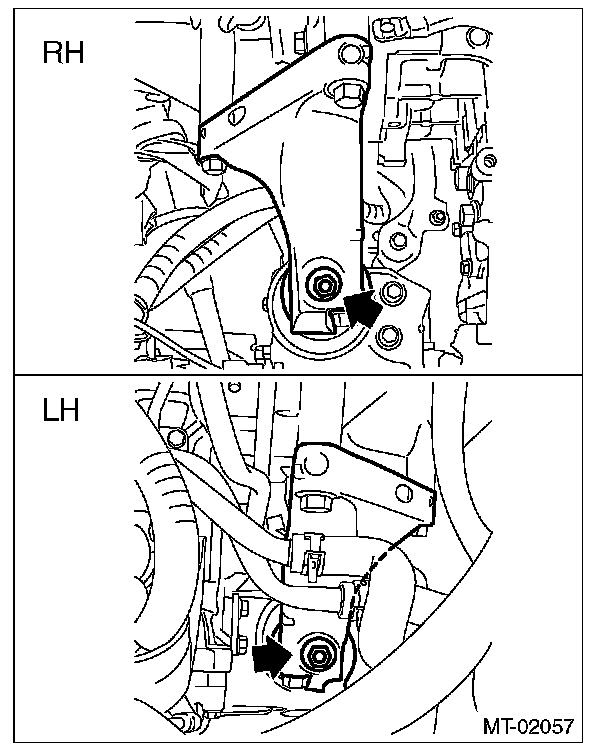 RH

LH

MT-02057