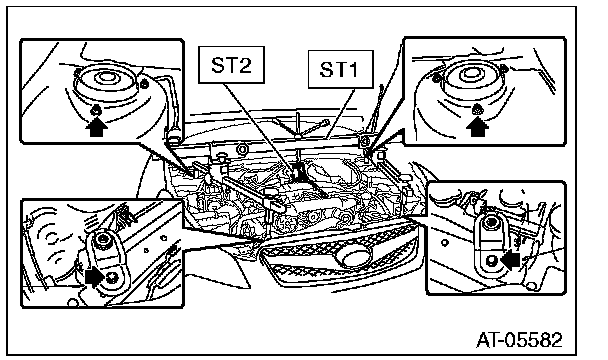 ST2

ST1

AT-05582