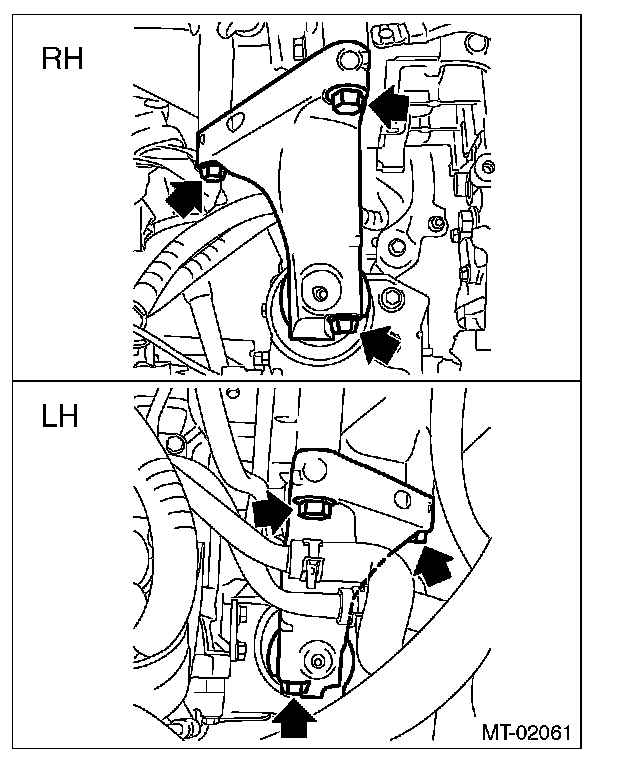 RH

LH

MT-02061