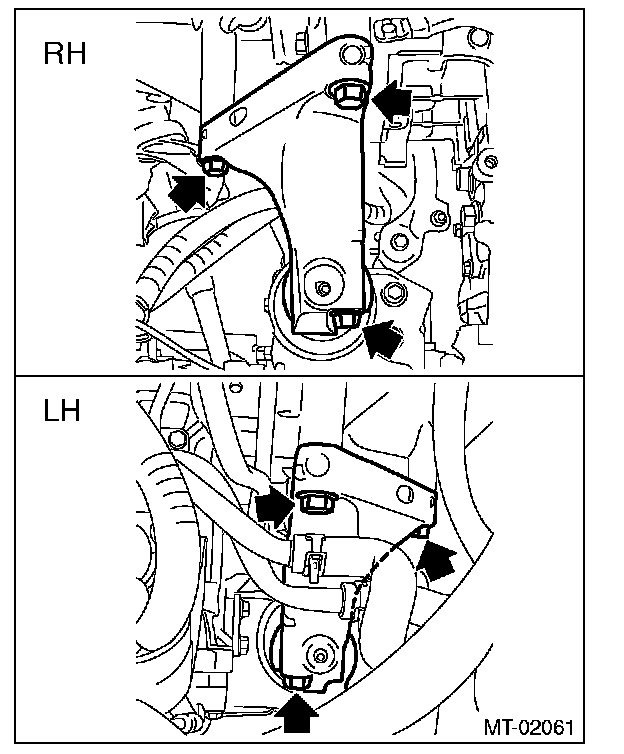 RH

LH

MT-02061