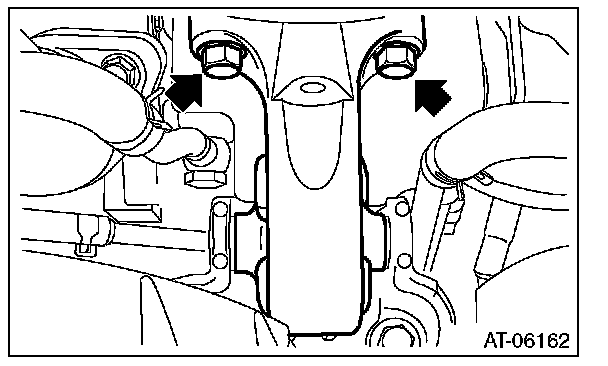 AT-06162