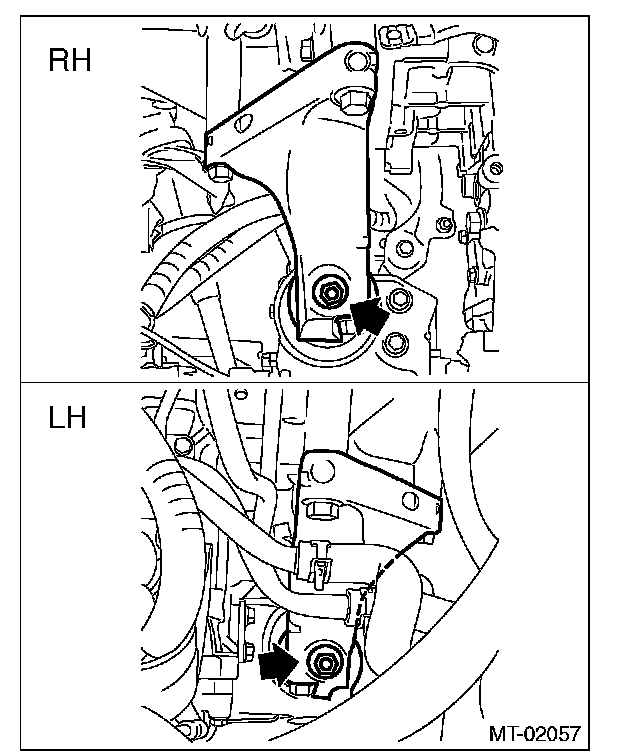 RH

LH

MT-02057