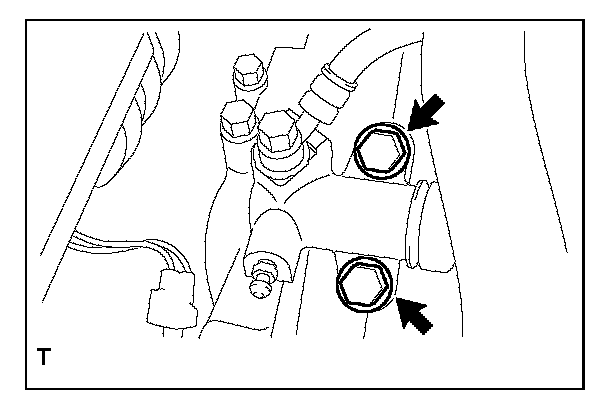 T