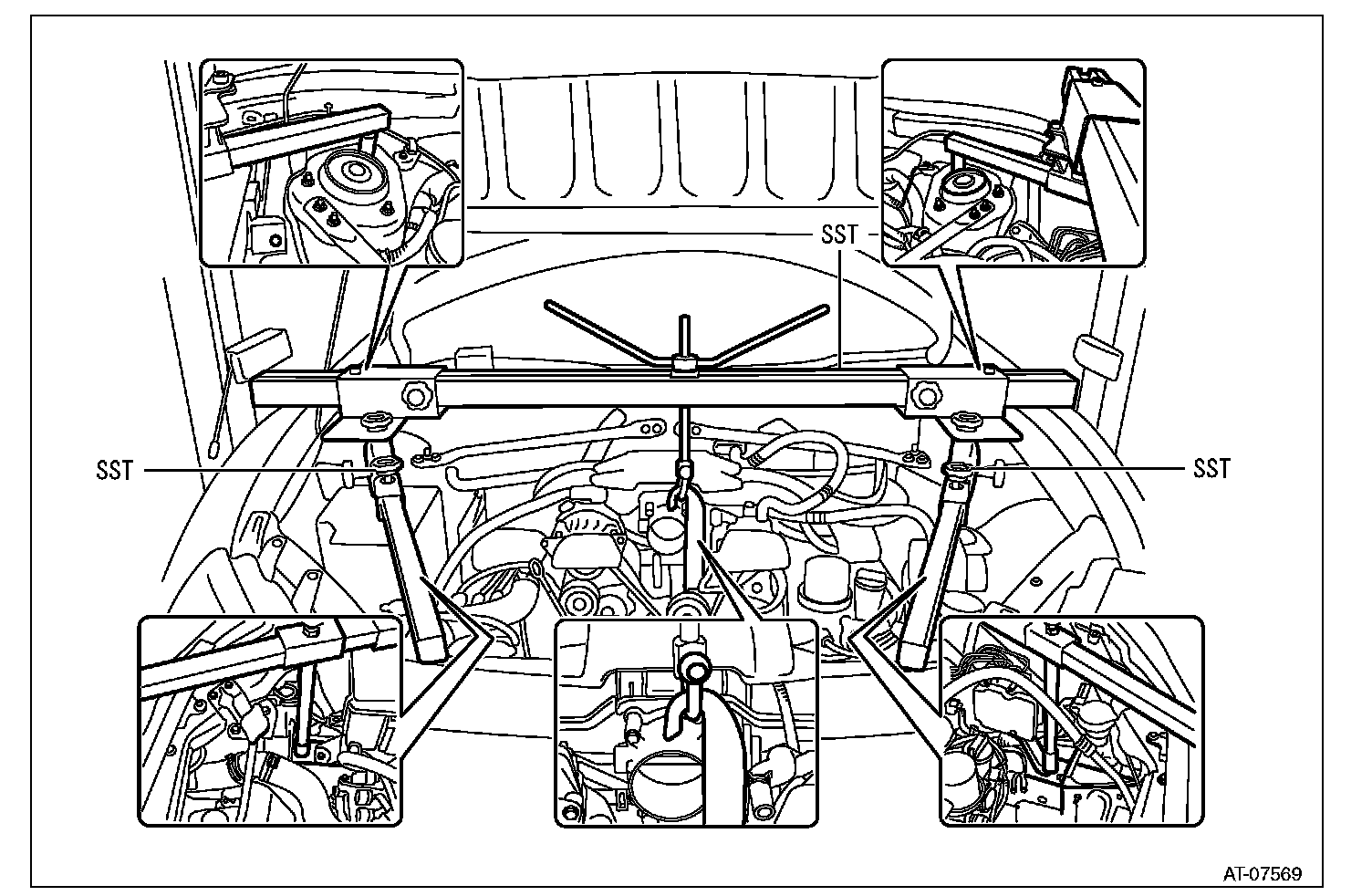 SST

SST

SST

AT-07569