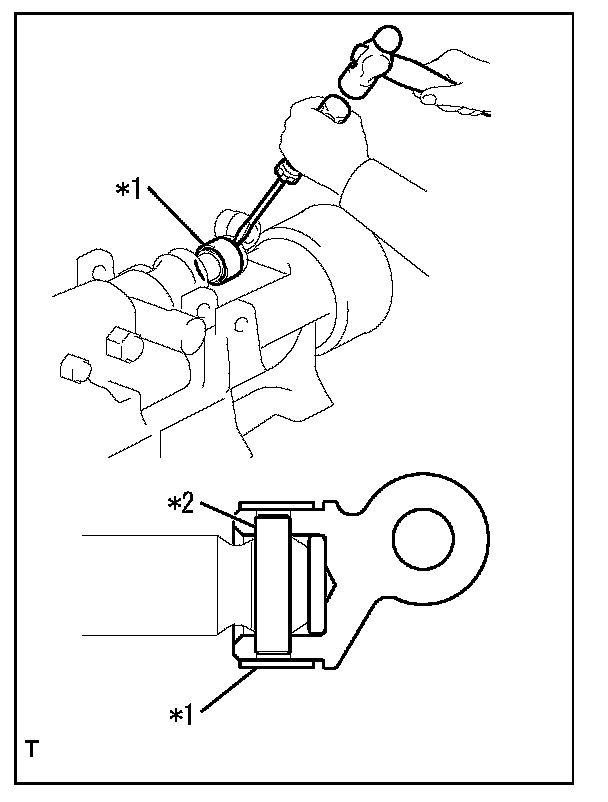 *1

*2

*1

T