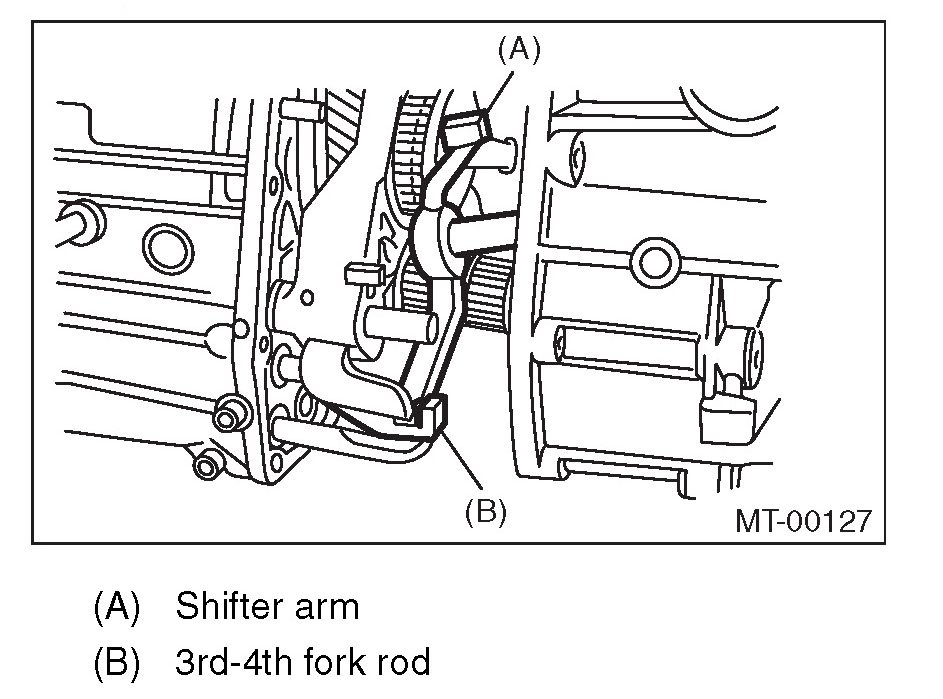 (A)

(B)

MT-00127

(A) Shifter arm

(B) 3rd-4th fork rod