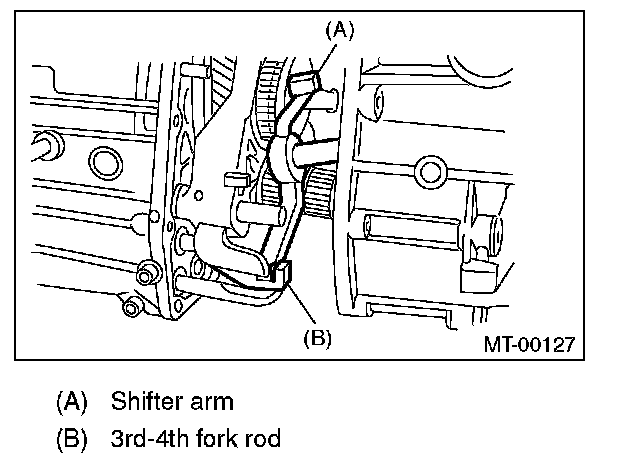 (A)

(B)

MT-00127

(A) Shifter arm

(B) 3rd-4th fork rod