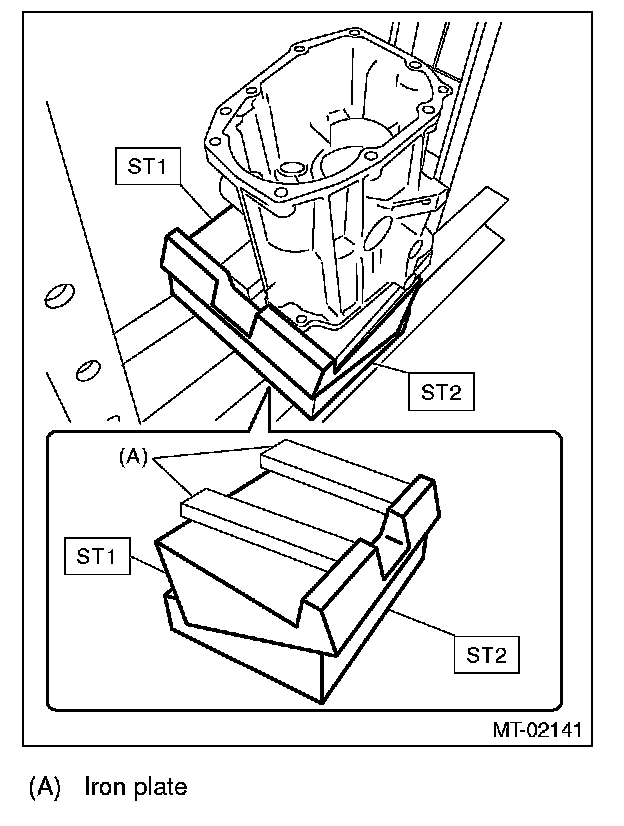 ST1

ST2

(A)

ST1

ST2

MT-02141

(A) Iron plate