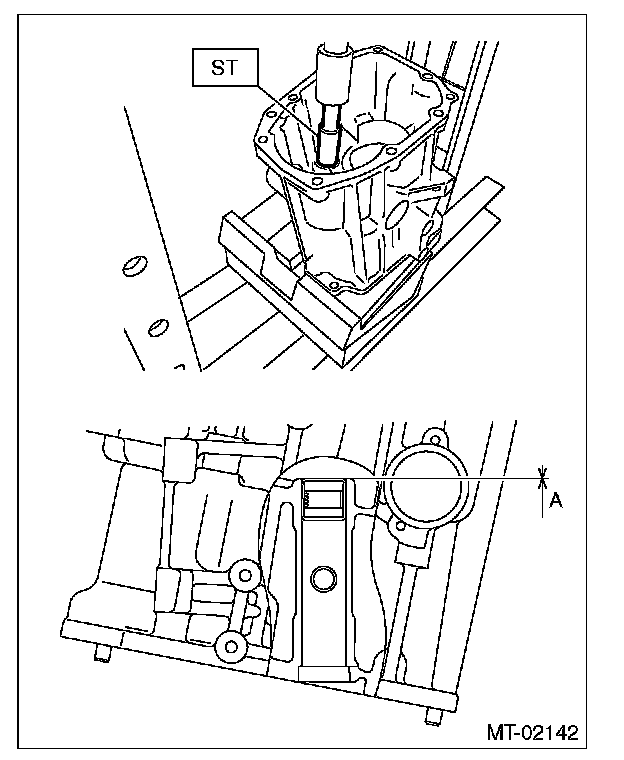 ST

A

MT-02142