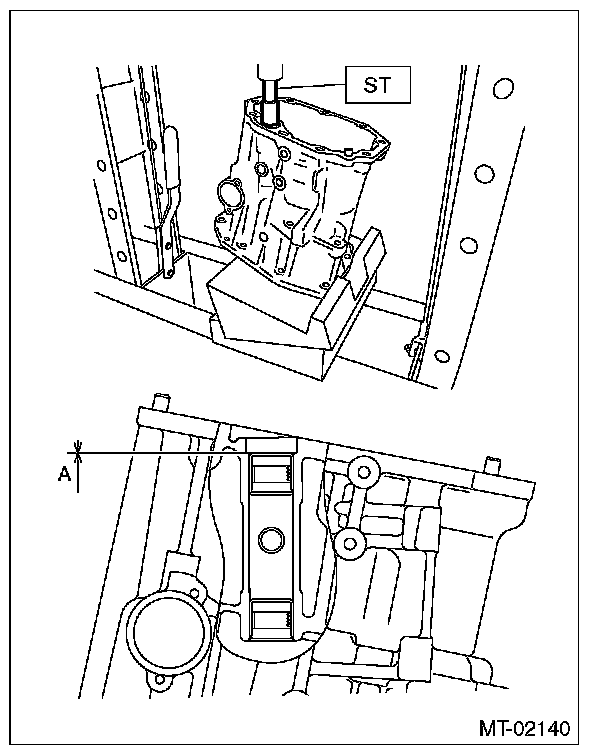 ST

A

MT-02140