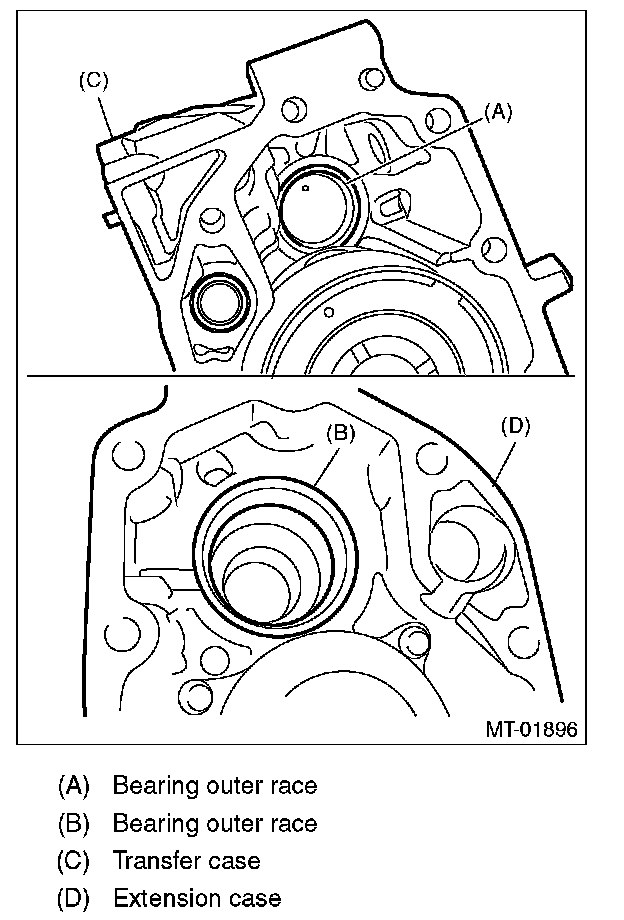 (C)
(A)
(B)
(D)
MT-01896

(A) Bearing outer race
(B) Bearing outer race
(C) Transfer case
(D) Extension case