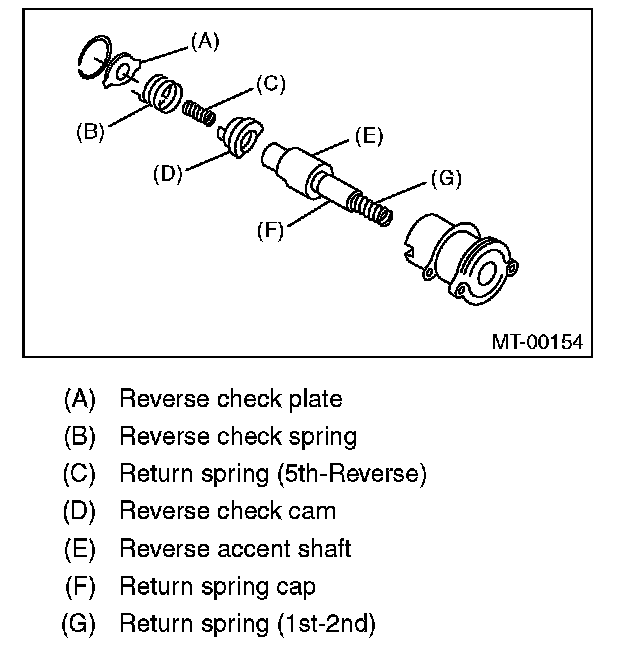 (A)
(C)
(B)
(E)
(D)
(G)
(F)
MT-00154

(A) Reverse check plate
(B) Reverse check spring
(C) Return spring (5th-Reverse)
(D) Reverse check cam
(E) Reverse accent shaft
(F) Return spring cap
(G) Return spring (1st-2nd)