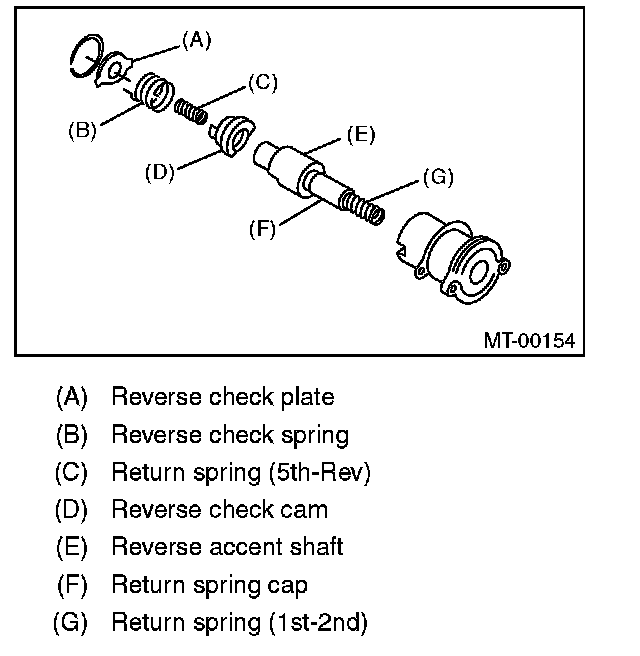 (A)
(C)
(B)
(E)
(D)
(G)
(F)
MT-00154

(A) Reverse check plate
(B) Reverse check spring
(C) Return spring (5th-Rev)
(D) Reverse check cam
(E) Reverse accent shaft
(F) Return spring cap
(G) Return spring (1st-2nd)