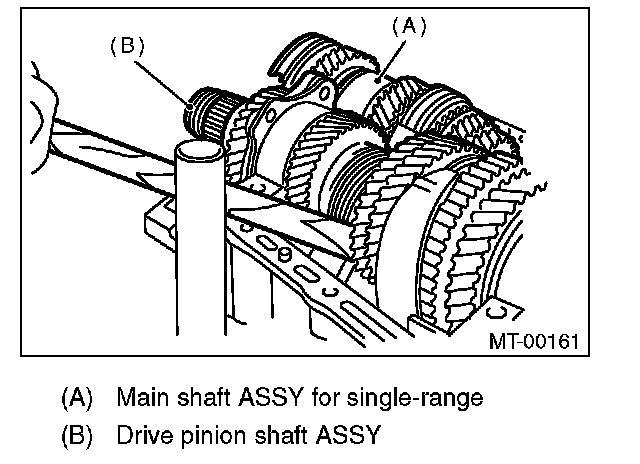 (B)

(A)

MT-00161

(A) Main shaft ASSY for single-range

(B) Drive pinion shaft ASSY