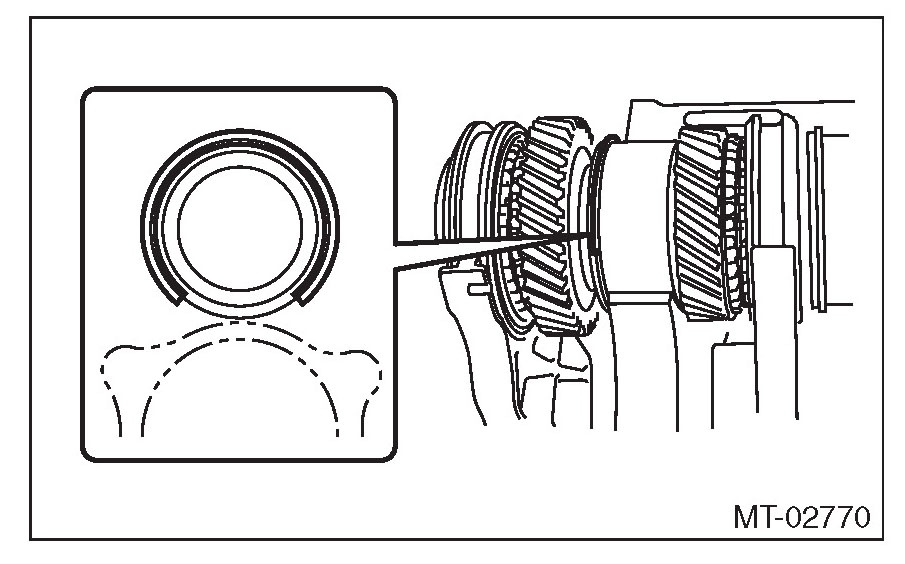 MT-02770