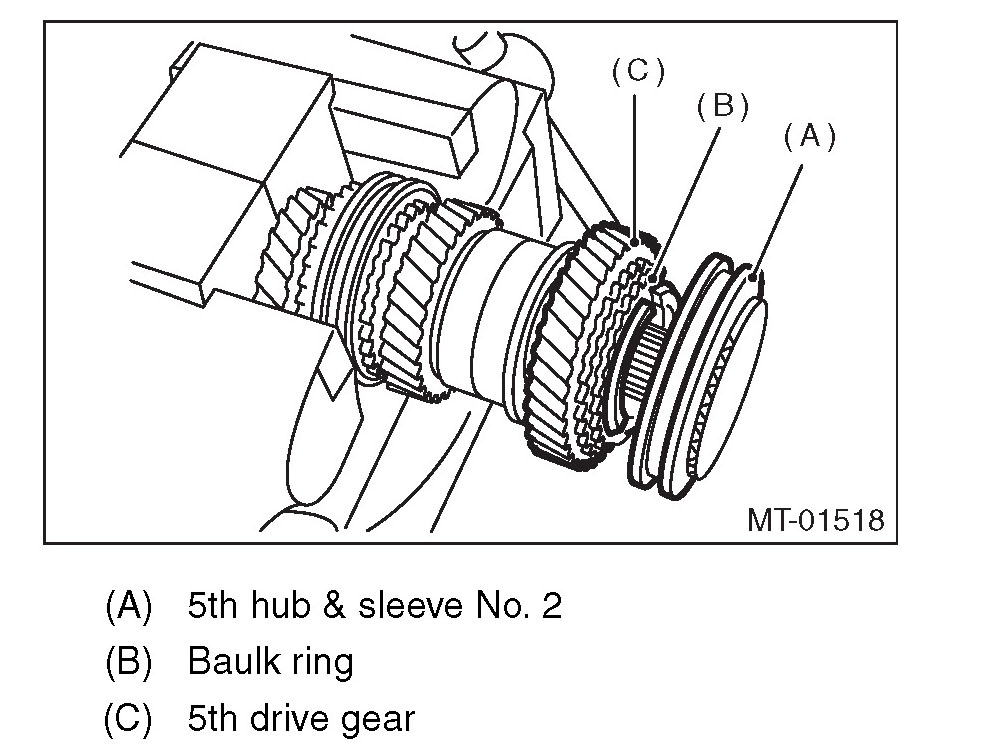 (C)
(B)
(A)
MT-01518

(A) 5th hub & sleeve No. 2
(B) Baulk ring
(C) 5th drive gear