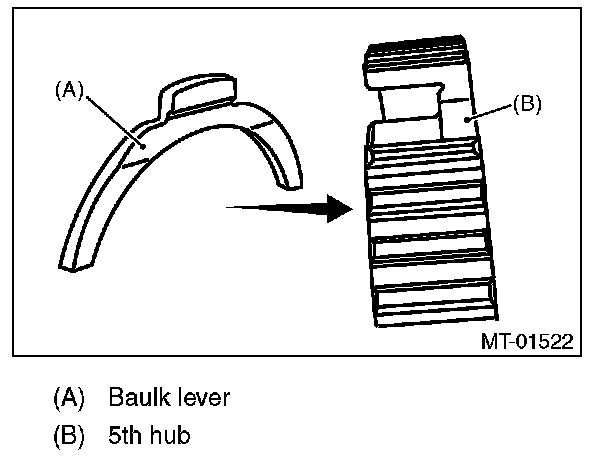 (A)

(B)

MT-01522

(A) Baulk lever

(B) 5th hub