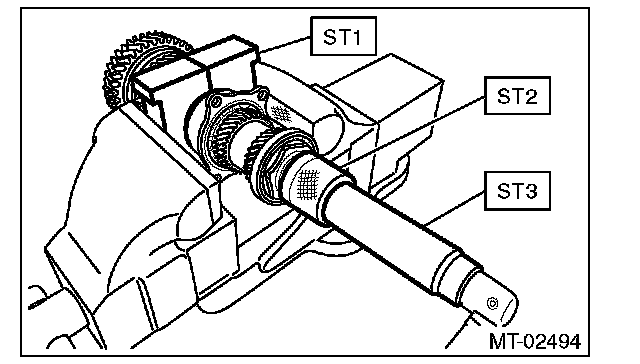 ST1
ST2
ST3
MT-02494