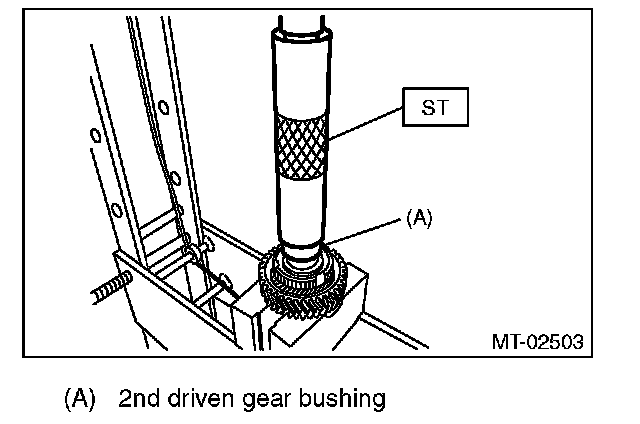 ST

(A)

MT-02503

(A) 2nd driven gear bushing