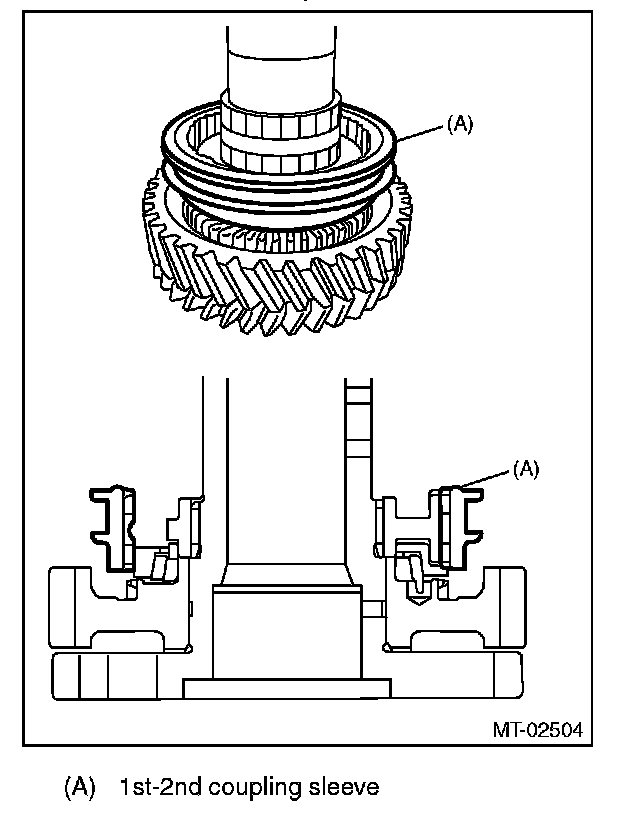 (A)

(A)

MT-02504

(A) 1st-2nd coupling sleeve