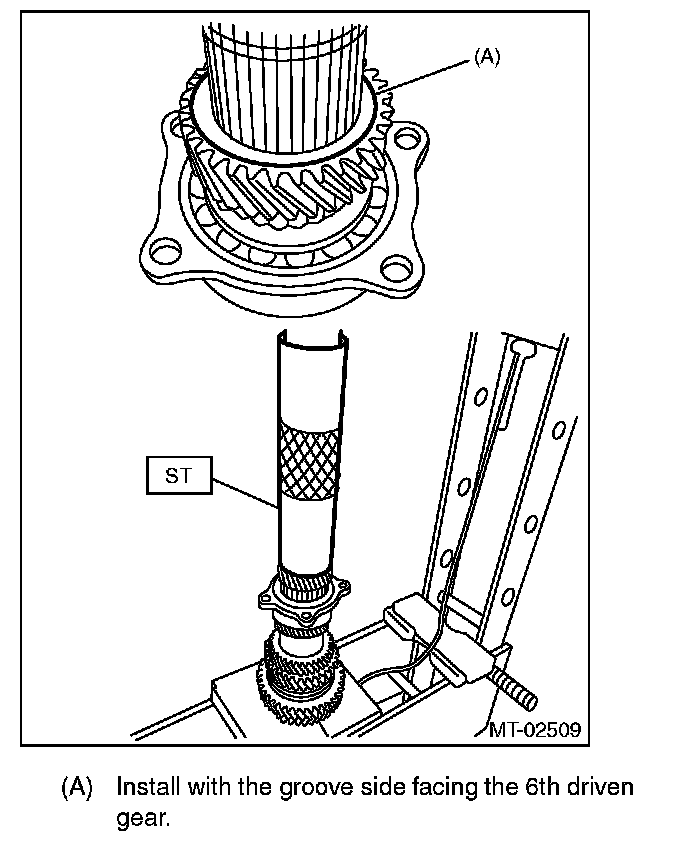 (A)

ST

MT-02509

(A) Install with the groove side facing the 6th driven gear.